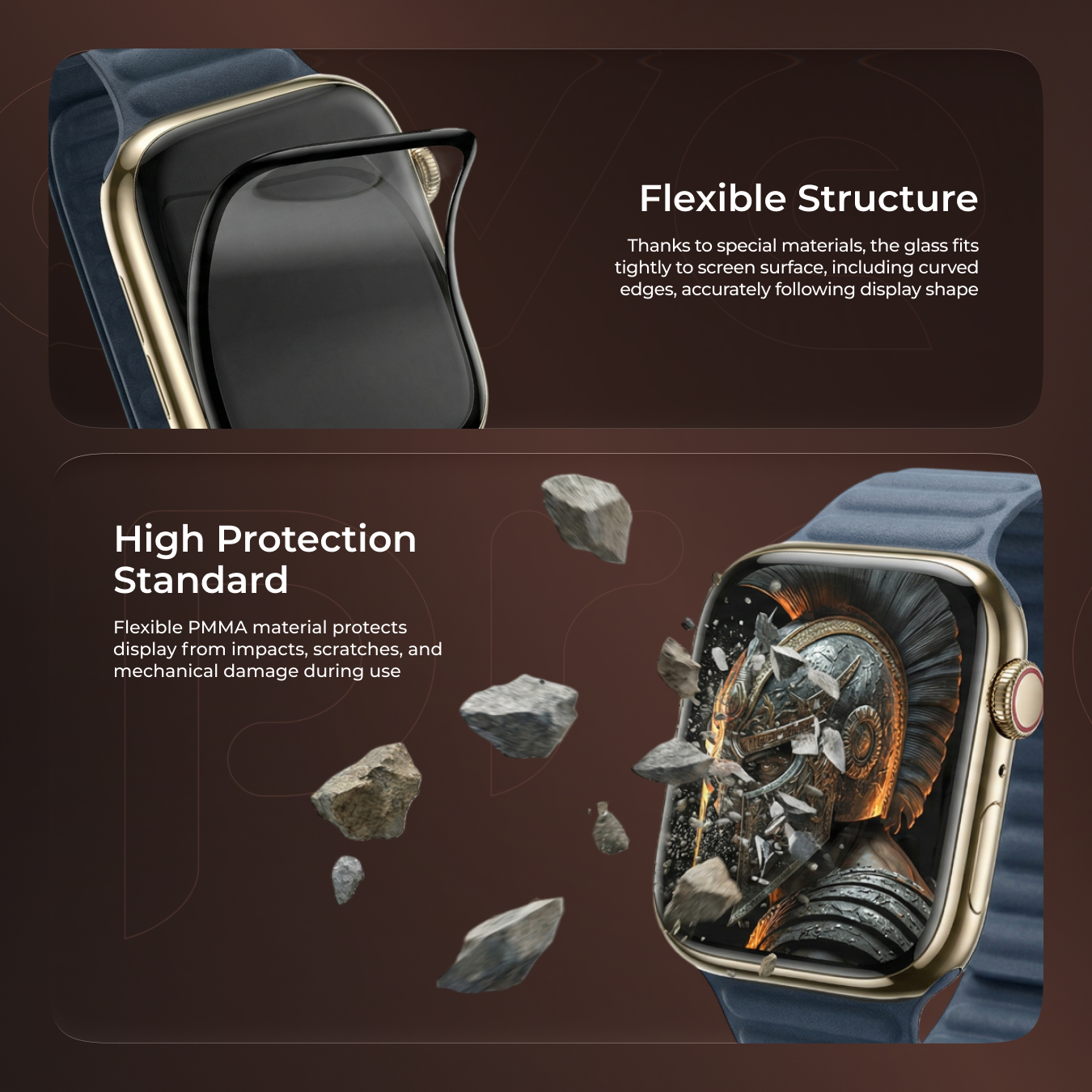 Flexible Structure

Thanks to special materials, the glass fits tightly to screen surface, including curved edges, accurately following display shape

High Protection Standard

Flexible PMMA material protects display from impacts, scratches, and mechanical damage during use